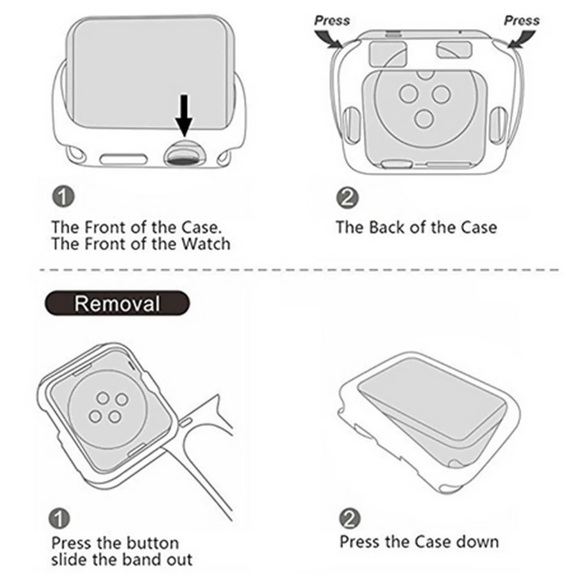 Press

Press

1

The Front of the Case.
The Front of the Watch

2

The Back of the Case

Removal

1

Press the button
slide the band out

2

Press the Case down